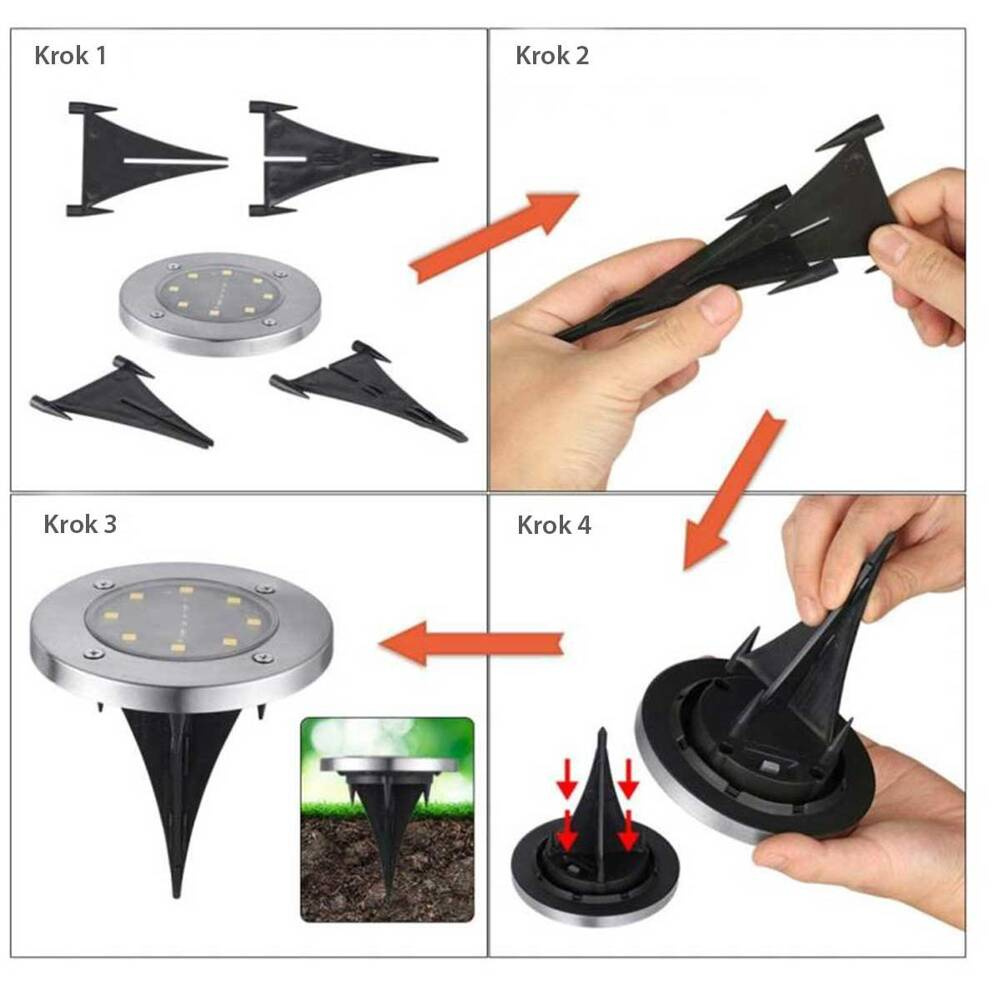 Krok 1

Krok 2

Krok 3

Krok 4